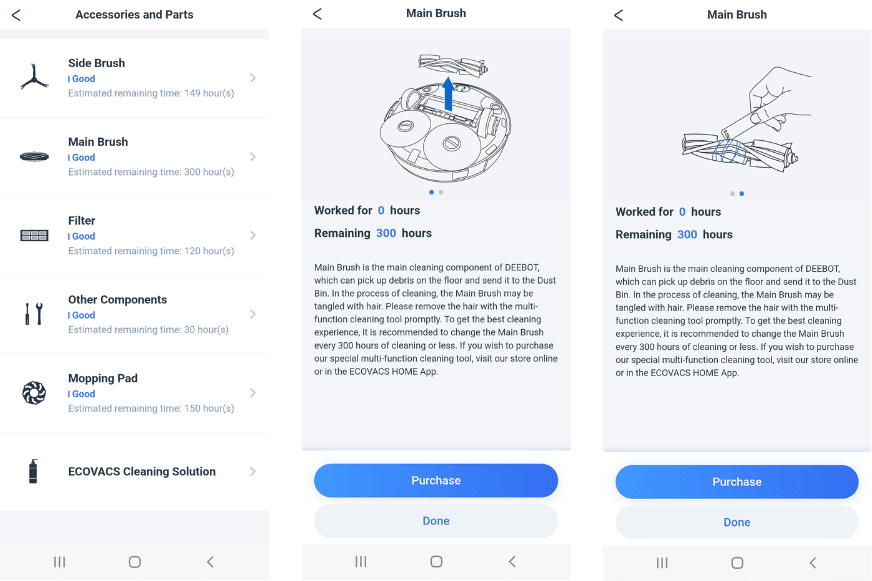 Accessories and Parts

Side Brush
Good
Estimated remaining time: 149 hour(s)

Main Brush
Good
Estimated remaining time: 300 hour(s)

Filter
Good
Estimated remaining time: 120 hour(s)

Other Components
Good
Estimated remaining time: 30 hour(s)

Mopping Pad
Good
Estimated remaining time: 150 hour(s)

ECOVACS Cleaning Solution

Main Brush

Worked for 0 hours

Remaining 300 hours

Main Brush is the main cleaning component of DEEBOT, which can pick up debris on the floor and send it to the Dust Bin. In the process of cleaning, the Main Brush may be tangled with hair. Please remove the hair with the multi-function cleaning tool promptly. To get the best cleaning experience, it is recommended to change the Main Brush every 300 hours of cleaning or less. If you wish to purchase our special multi-function cleaning tool, visit our store online or in the ECOVACS HOME App.

Purchase

Done

Main Brush

Worked for 0 hours

Remaining 300 hours

Main Brush is the main cleaning component of DEEBOT, which can pick up debris on the floor and send it to the Dust Bin. In the process of cleaning, the Main Brush may be tangled with hair. Please remove the hair with the multi-function cleaning tool promptly. To get the best cleaning experience, it is recommended to change the Main Brush every 300 hours of cleaning or less. If you wish to purchase our special multi-function cleaning tool, visit our store online or in the ECOVACS HOME App.

Purchase

Done